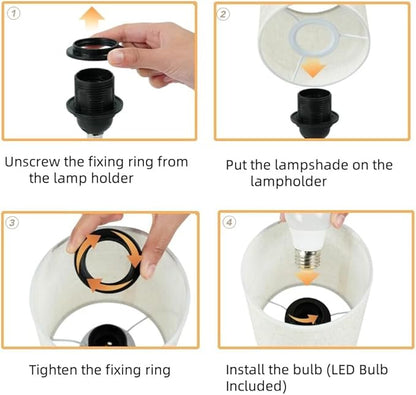 1

Unscrew the fixing ring from the lamp holder

2

Put the lampshade on the lampholder

3

Tighten the fixing ring

4

Install the bulb (LED Bulb Included)