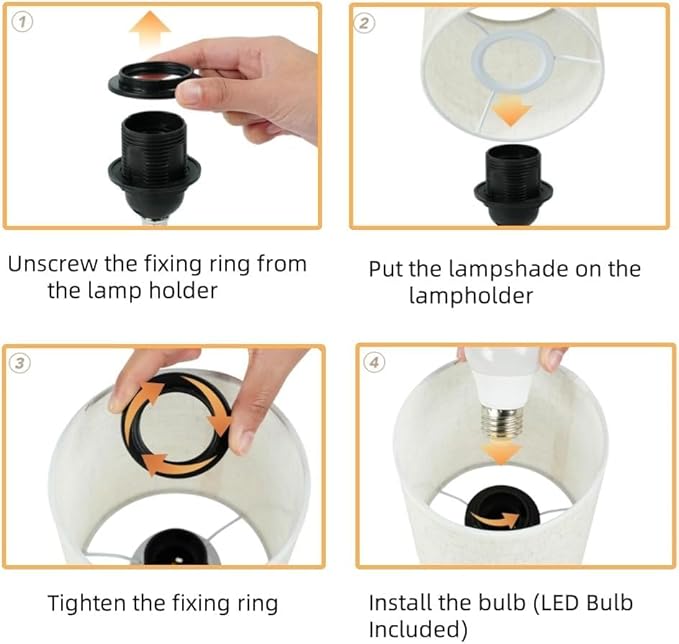 ①

Unscrew the fixing ring from the lamp holder

②

Put the lampshade on the lampholder

③

Tighten the fixing ring

④

Install the bulb (LED Bulb Included)